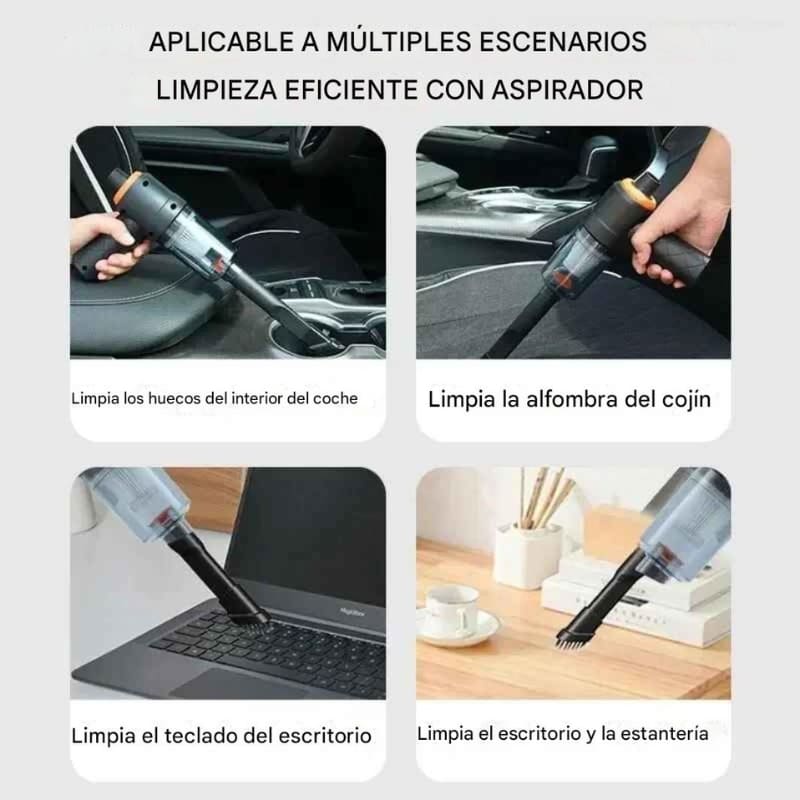 APLICABLE A MÚLTIPLES ESCENARIOS
LIMPIEZA EFICIENTE CON ASPIRADOR

Limpia los huecos del interior del coche

Limpia la alfombra del cojín

Limpia el teclado del escritorio

Limpia el escritorio y la estantería